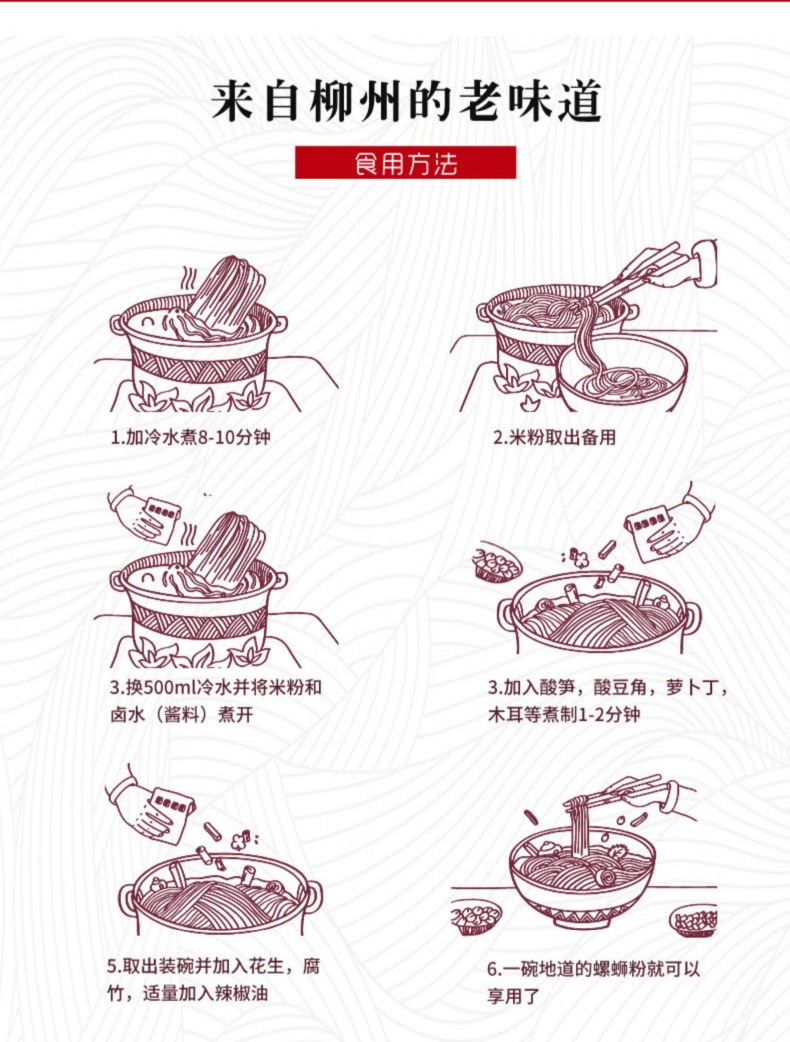 来自柳州的老味道

食用方法

1.加冷水煮8-10分钟

2.米粉取出备用

3.换500ml冷水并将米粉和卤水（酱料）煮开

3.加入酸笋，酸豆角，萝卜丁，木耳等煮制1-2分钟

5.取出装碗并加入花生，腐竹，适量加入辣椒油

6.一碗地道的螺蛳粉就可以享用了