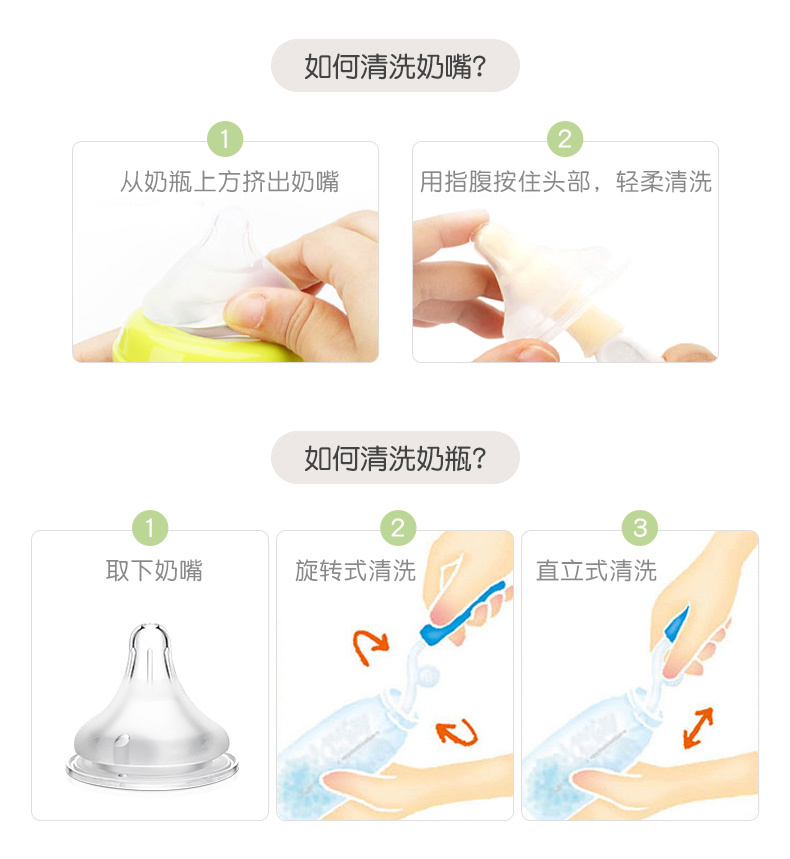 如何清洗奶嘴?

1
从奶瓶上方挤出奶嘴

2
用指腹按住头部，轻柔清洗

如何清洗奶瓶?

1
取下奶嘴

2
旋转式清洗

3
直立式清洗