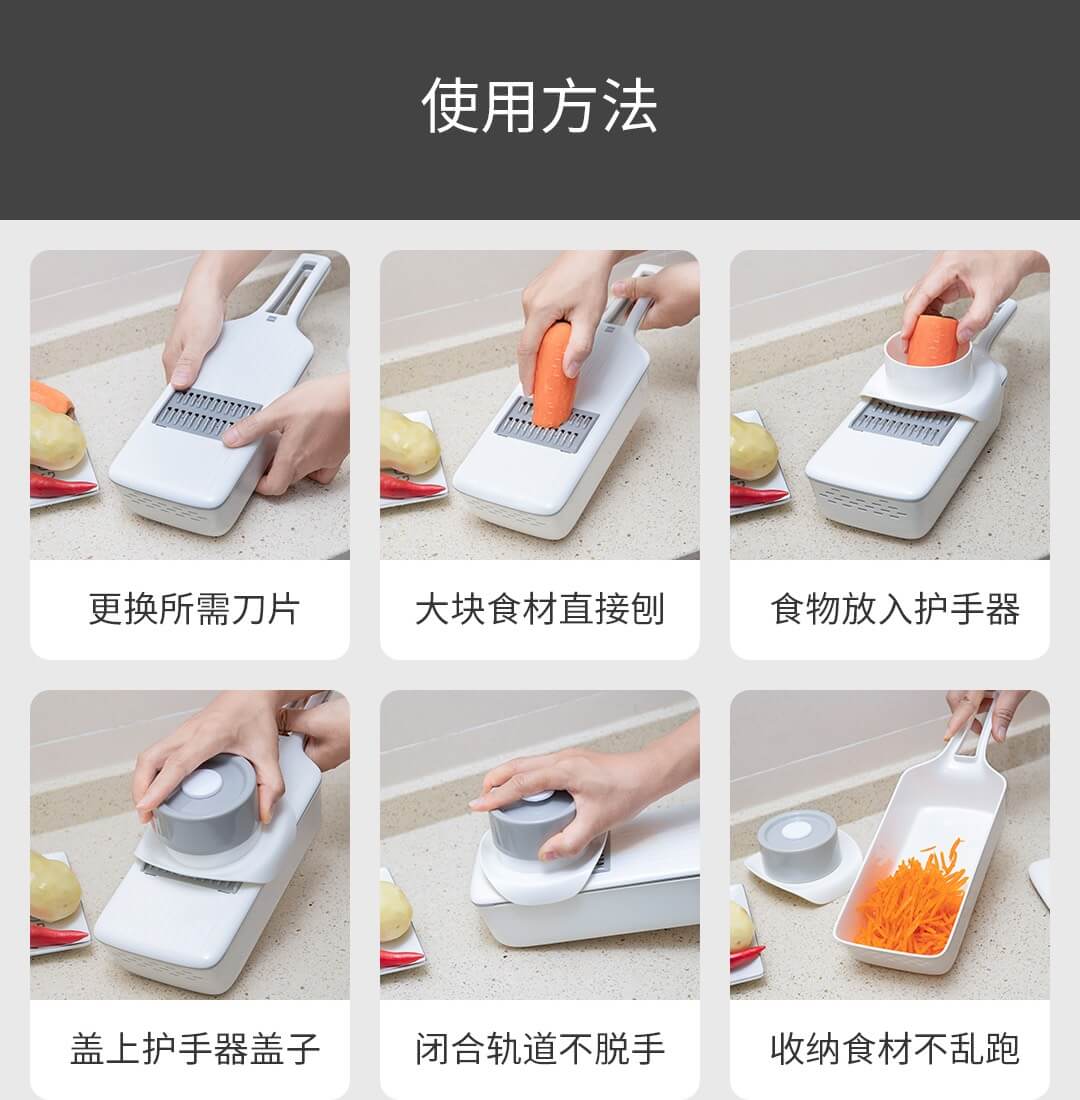 使用方法

更换所需刀片

大块食材直接刨

食物放入护手器

盖上护手器盖子

闭合轨道不脱手

收纳食材不乱跑