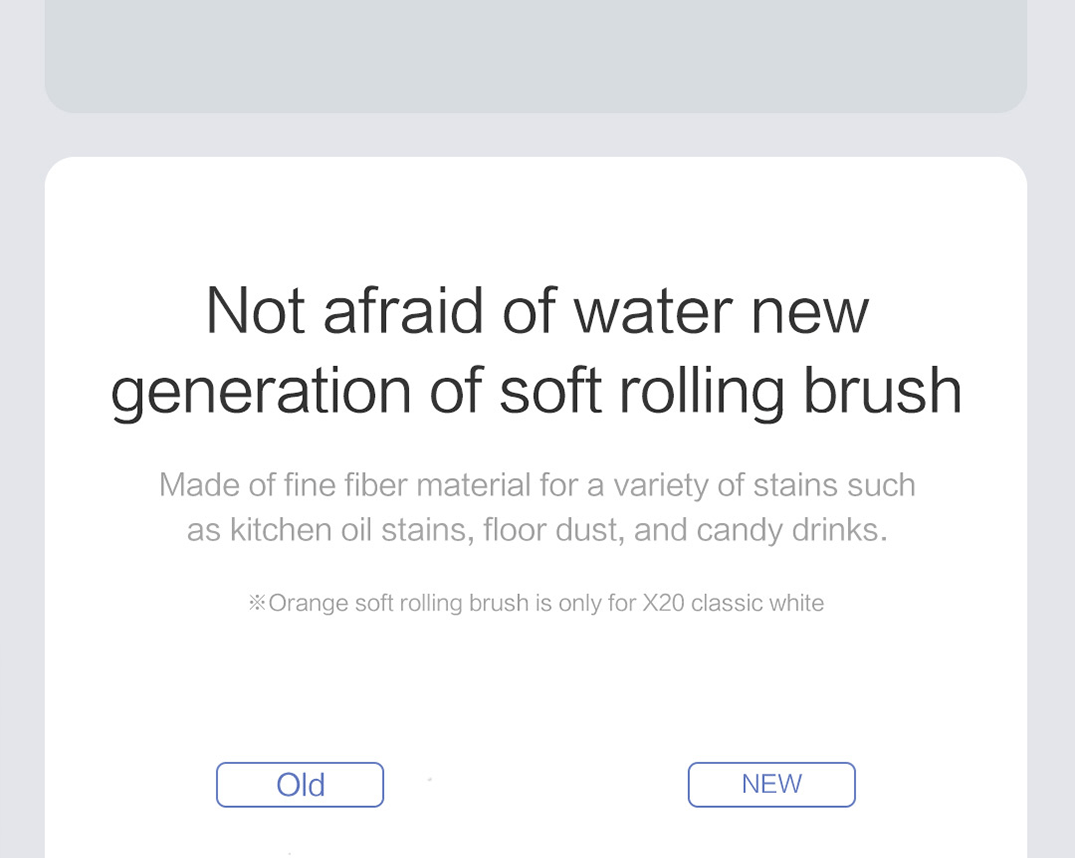 Not afraid of water new generation of soft rolling brush

Made of fine fiber material for a variety of stains such as kitchen oil stains, floor dust, and candy drinks.

※Orange soft rolling brush is only for X20 classic white

Old

NEW